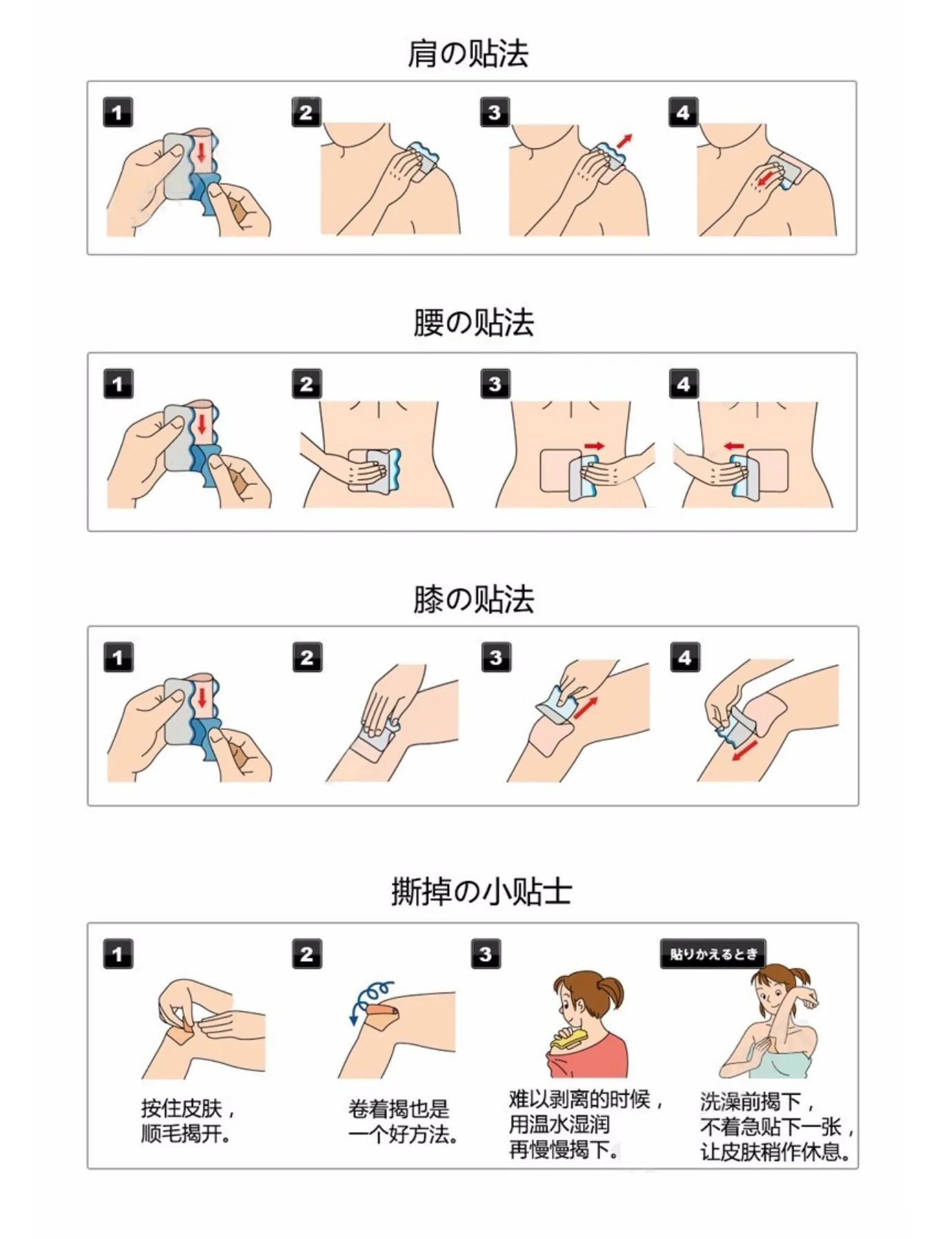 肩の贴法

1 2 3 4

腰の贴法

1 2 3 4

膝の贴法

1 2 3 4

撕掉の小贴士

1

按住皮肤，
顺毛揭开。

2

卷着揭也是
一个好方法。

3

难以剥离的时候，
用温水湿润
再慢慢揭下。

貼りかえるとき

洗澡前揭下，
不着急贴下一张，
让皮肤稍作休息。